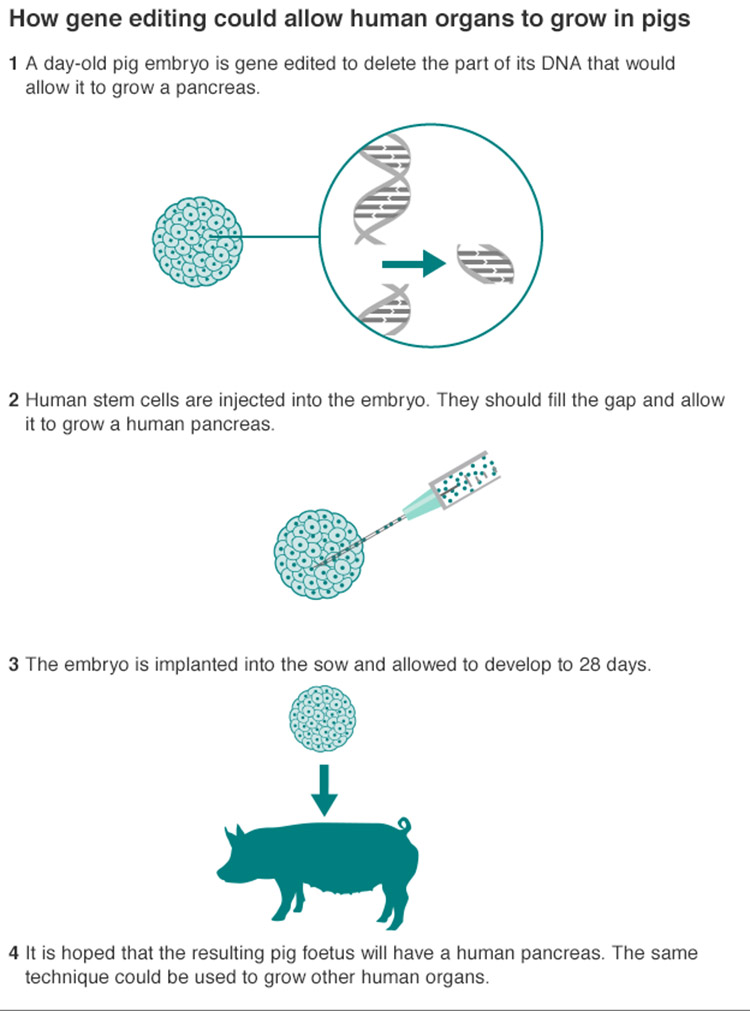 How gene editing could allow human organs to grow in pigs

1 A day-old pig embryo is gene edited to delete the part of its DNA that would allow it to grow a pancreas.

2 Human stem cells are injected into the embryo. They should fill the gap and allow it to grow a human pancreas.

3 The embryo is implanted into the sow and allowed to develop to 28 days.

4 It is hoped that the resulting pig foetus will have a human pancreas. The same technique could be used to grow other human organs.